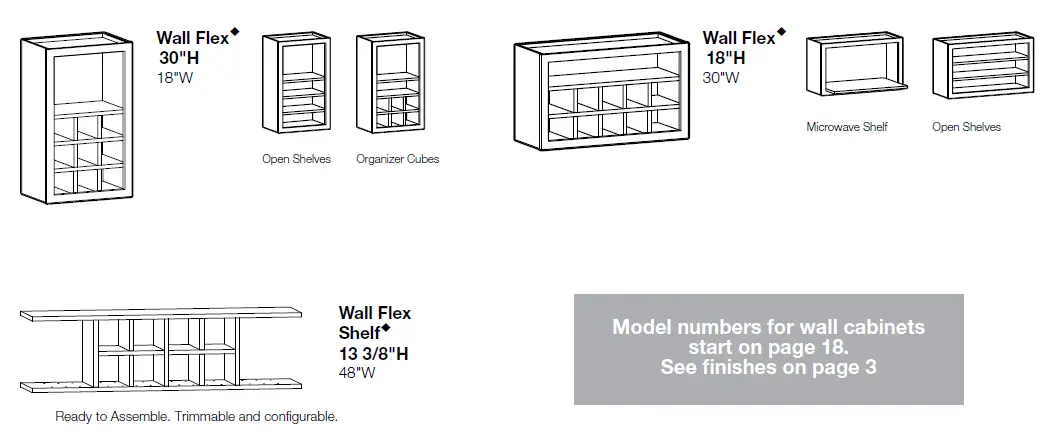 Wall Flex◆
30"H
18"W

Open Shelves

Organizer Cubes

Wall Flex◆
18"H
30"W

Microwave Shelf

Open Shelves

Wall Flex
Shelf◆
13 3/8"H
48"W

Ready to Assemble. Trimmable and configurable.

Model numbers for wall cabinets start on page 18.
See finishes on page 3