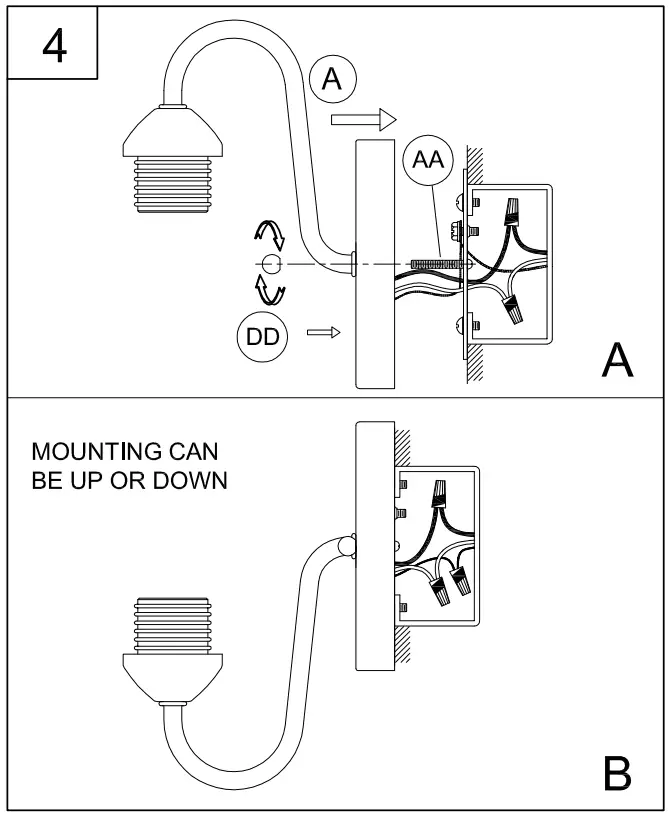 4

A

AA

DD

A

MOUNTING CAN BE UP OR DOWN

B