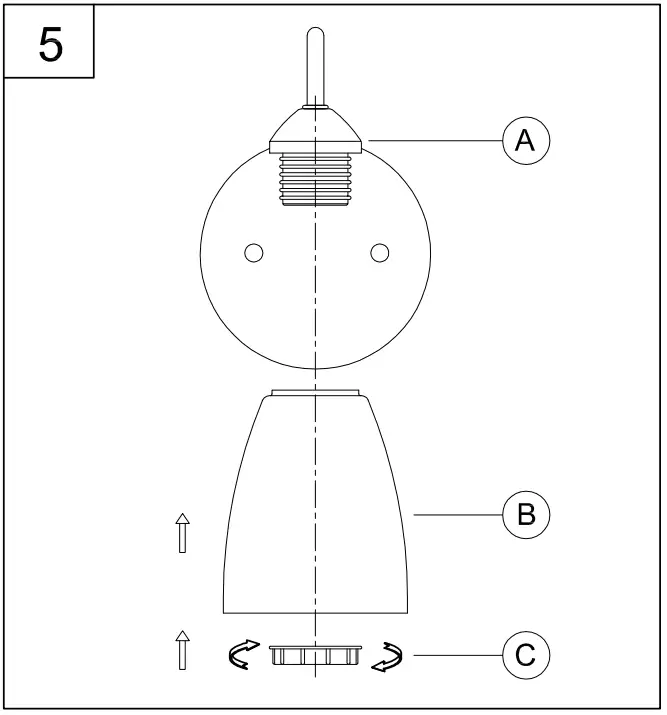 5

A

B

C