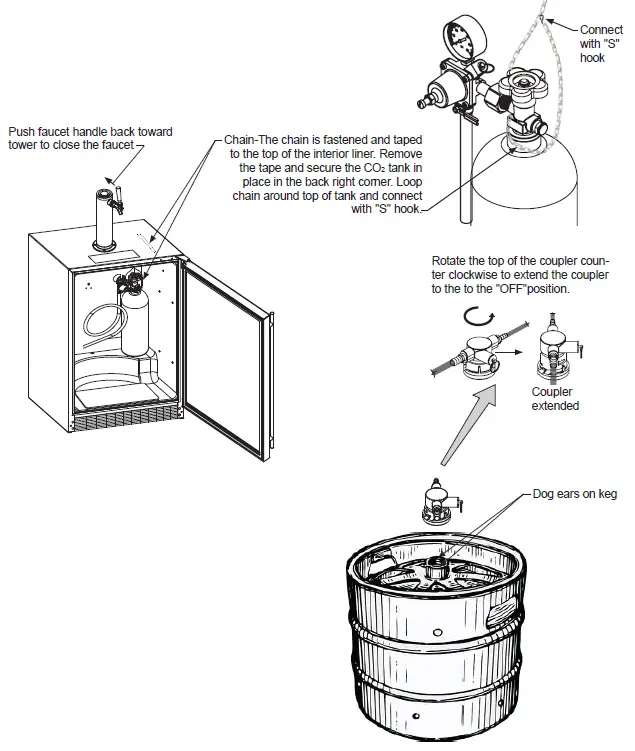 Connect with "S" hook

Push faucet handle back toward tower to close the faucet

Chain-The chain is fastened and taped to the top of the interior liner. Remove the tape and secure the $CO_2$ tank in place in the back right corner. Loop chain around top of tank and connect with "S" hook.

Rotate the top of the coupler counter clockwise to extend the coupler to the to the "OFF"position.

Coupler extended

Dog ears on keg