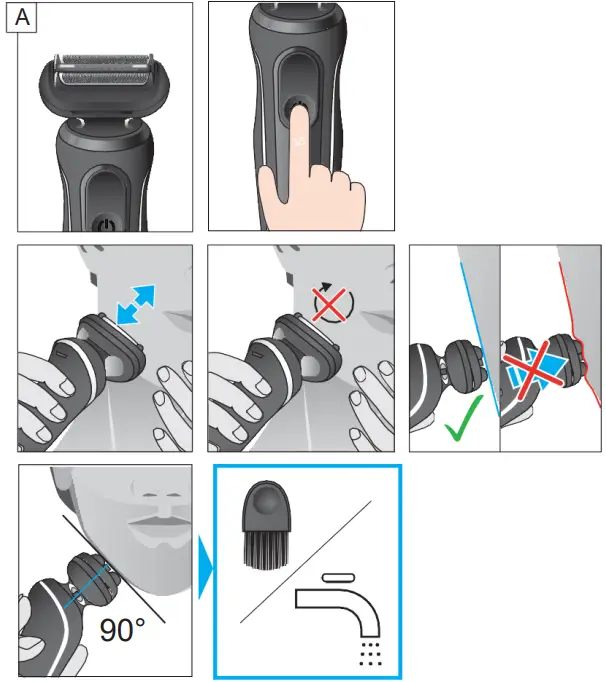 A

90°