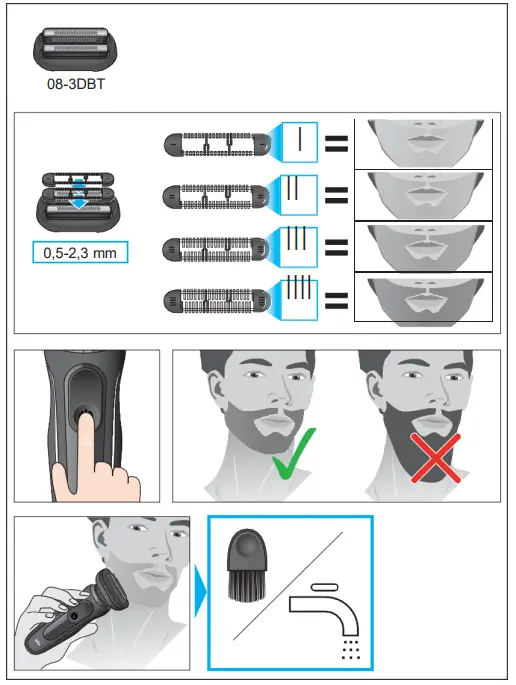 08-3DBT

0,5-2,3 mm