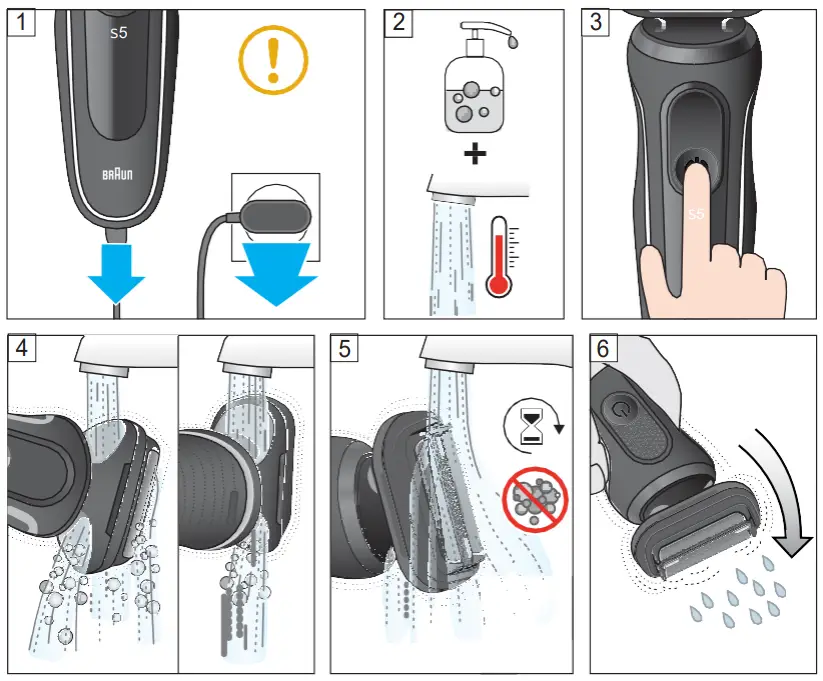 1
s5
BRAUN
2
+
3
s5
4
5
6