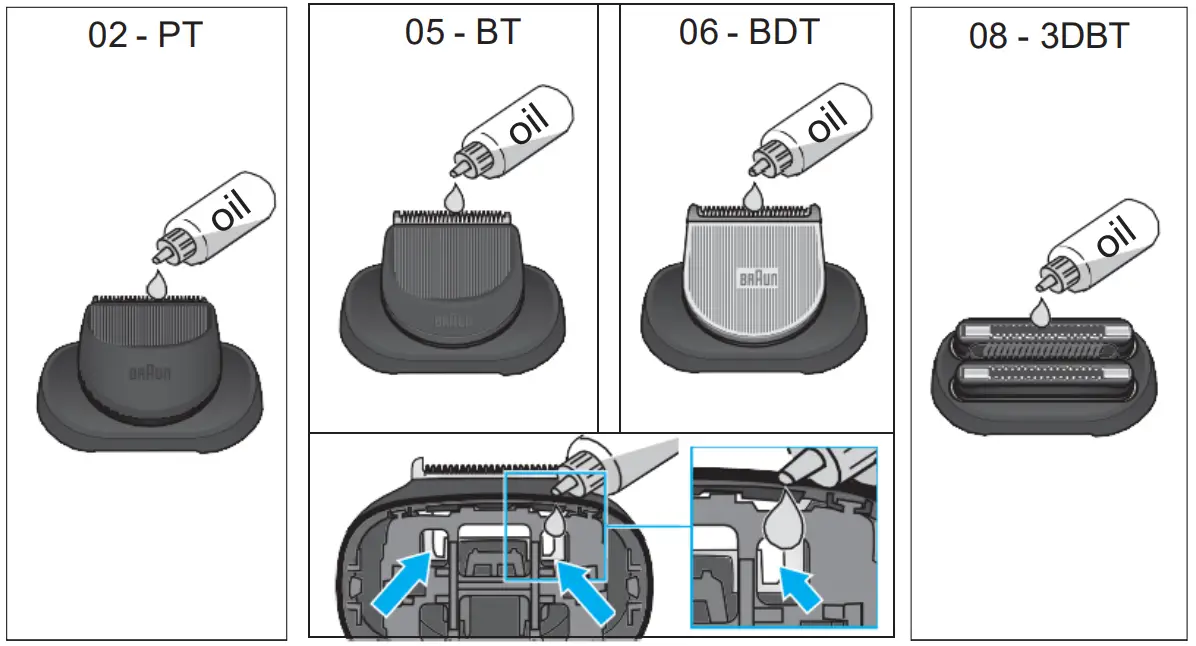 02 - PT

oil

BRAUN

05 - BT

oil

BRAUN

06 - BDT

oil

BRAUN

08 - 3DBT

oil