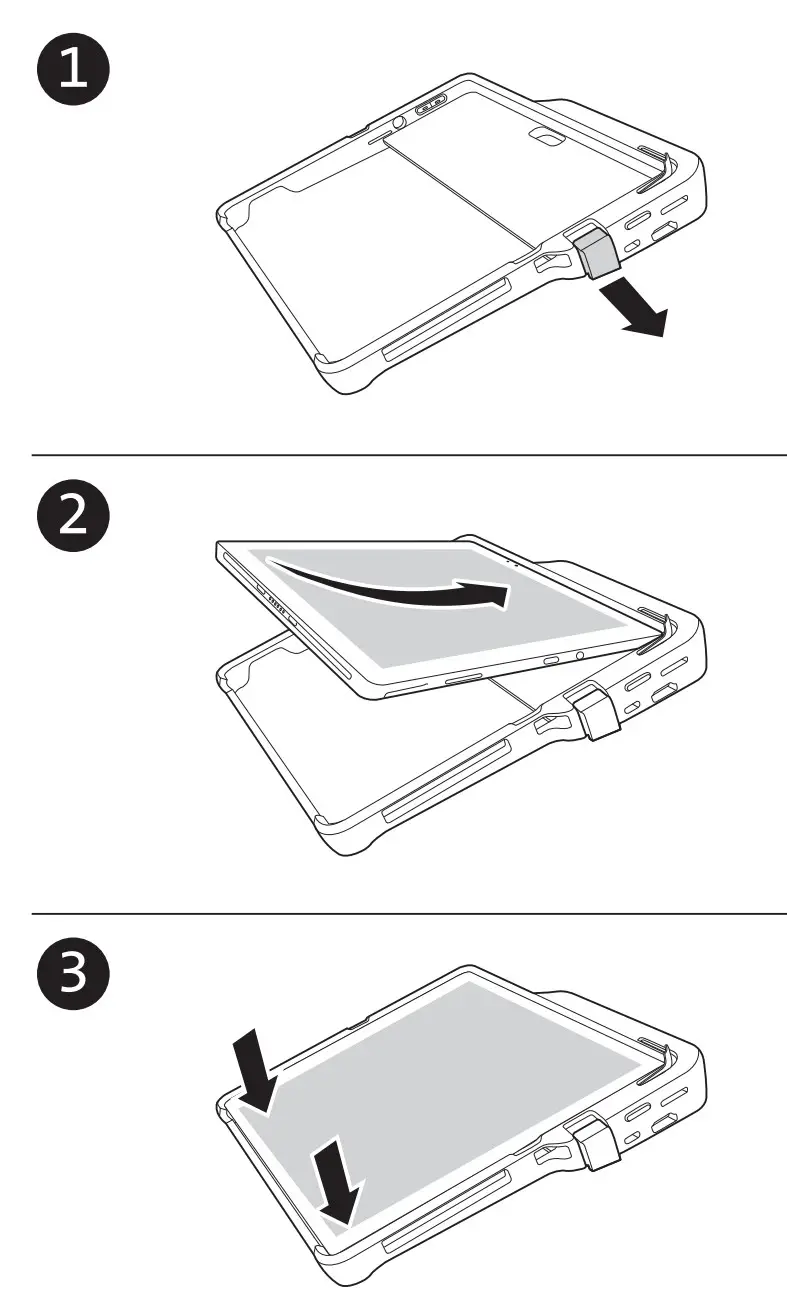 1

2

3