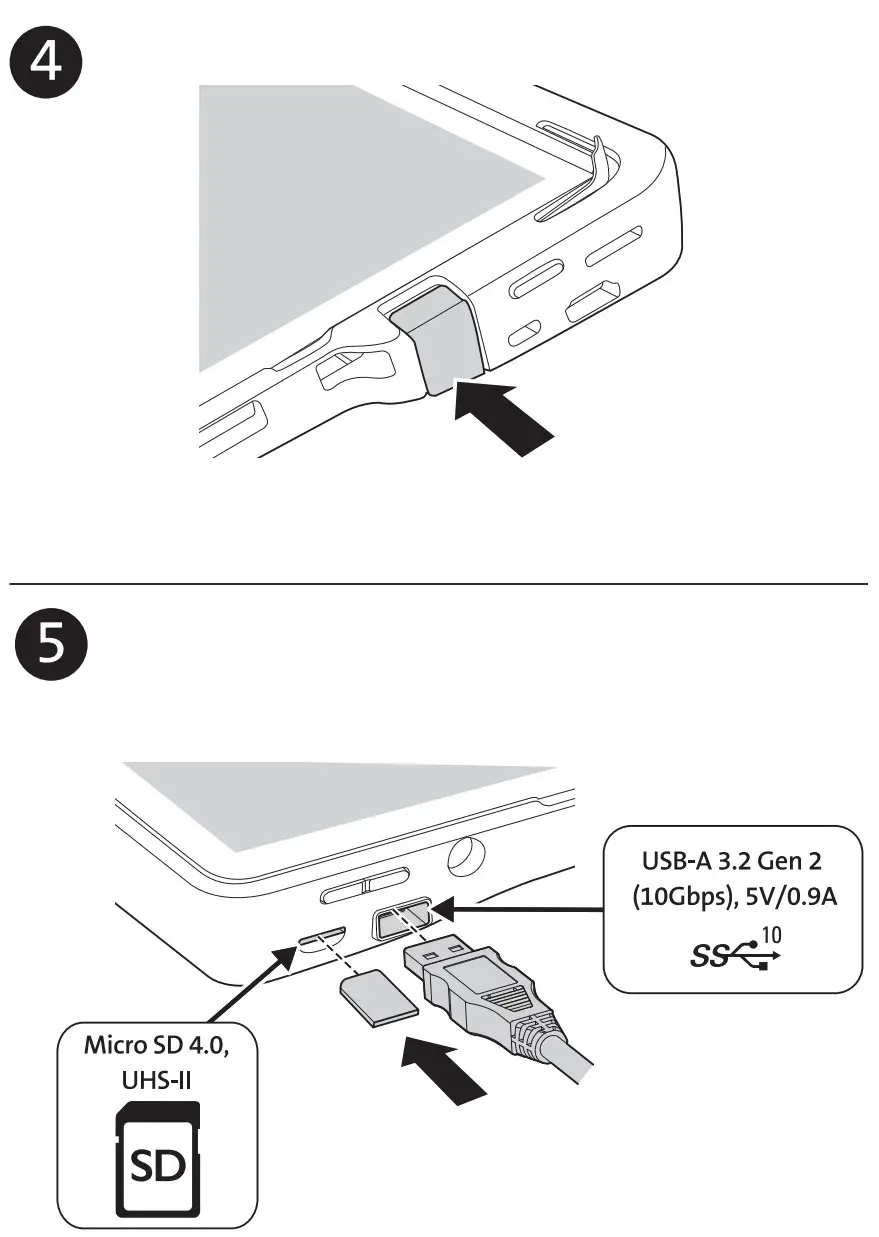 4

5

USB-A 3.2 Gen 2 (10Gbps), 5V/0.9A

SS 10

Micro SD 4.0, UHS-II

SD