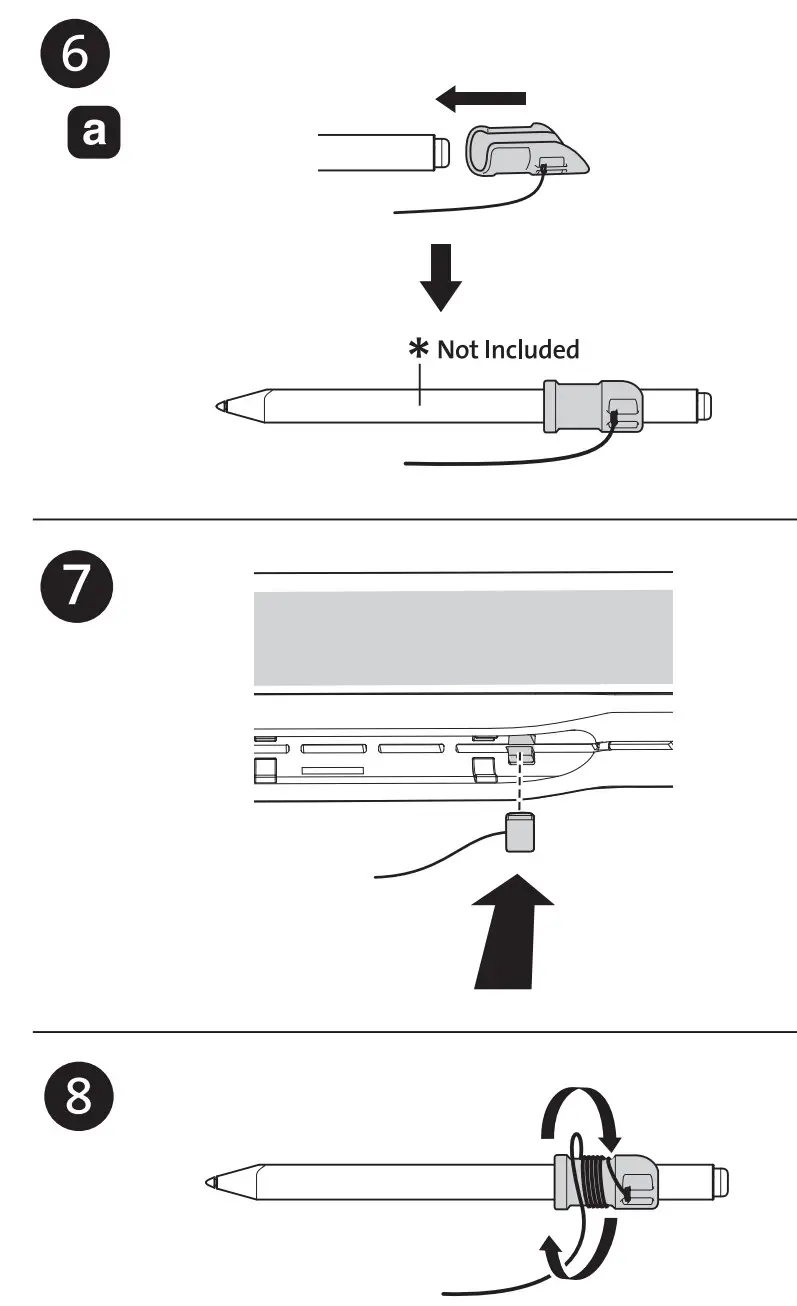 6
a
* Not Included
7
8