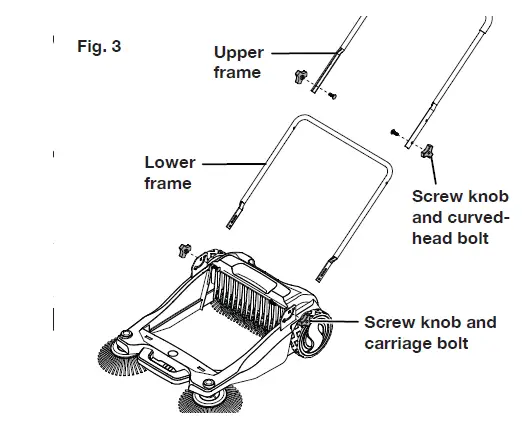 Fig. 3

Upper frame

Lower frame

Screw knob and curved-head bolt

Screw knob and carriage bolt