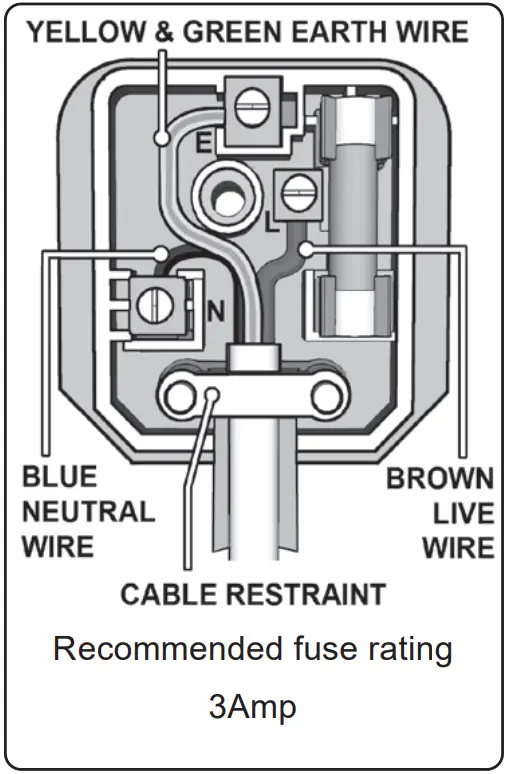 YELLOW & GREEN EARTH WIRE

E

L

N

BLUE NEUTRAL WIRE

BROWN LIVE WIRE

CABLE RESTRAINT

Recommended fuse rating

3Amp