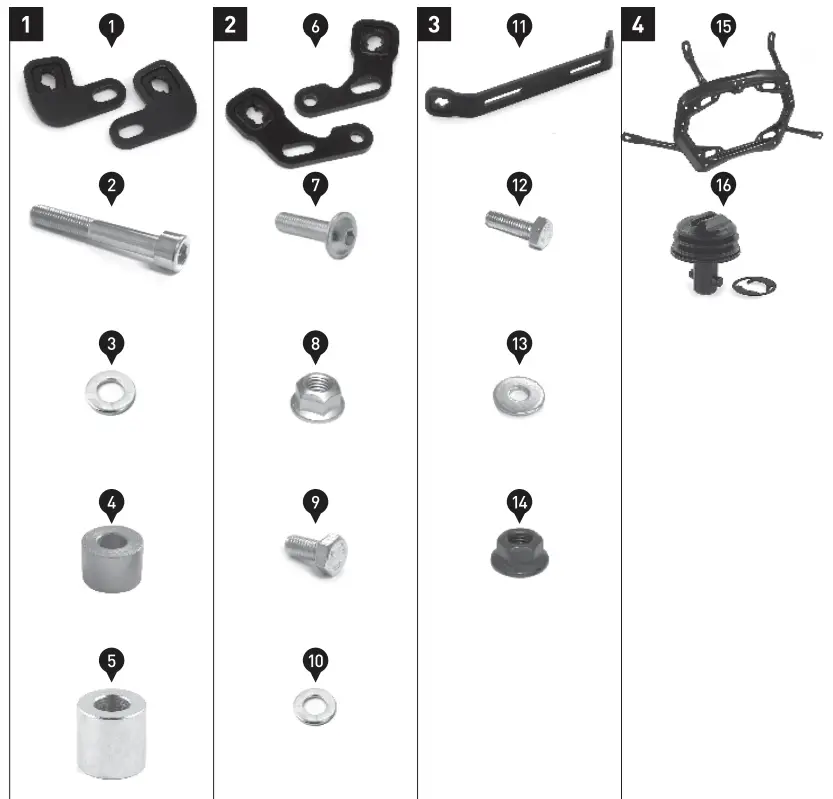 1
1
2
3
4
5

2
6
7
8
9
10

3
11
12
13
14

4
15
16