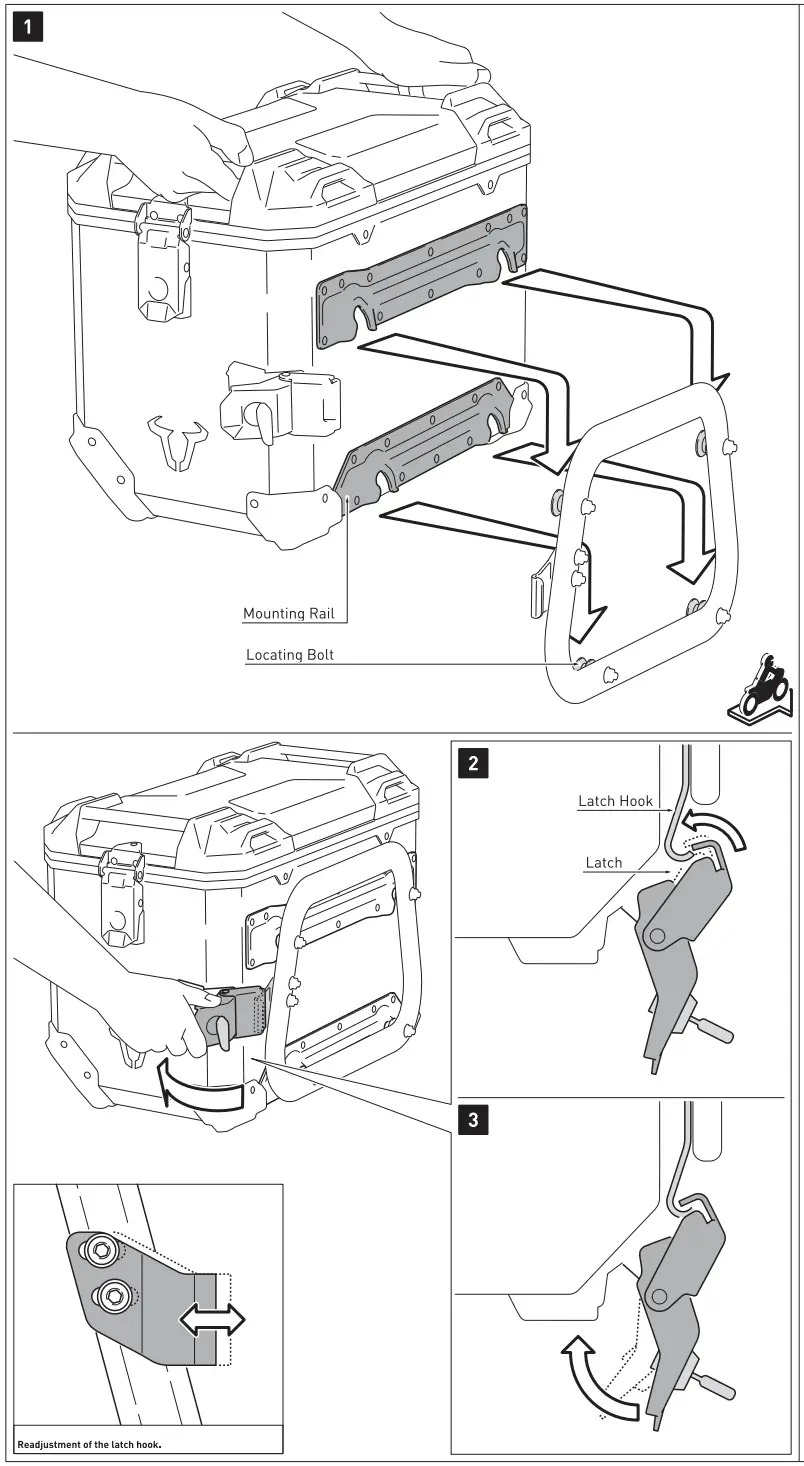 1

Mounting Rail

Locating Bolt

2

Latch Hook

Latch

3

Readjustment of the latch hook.