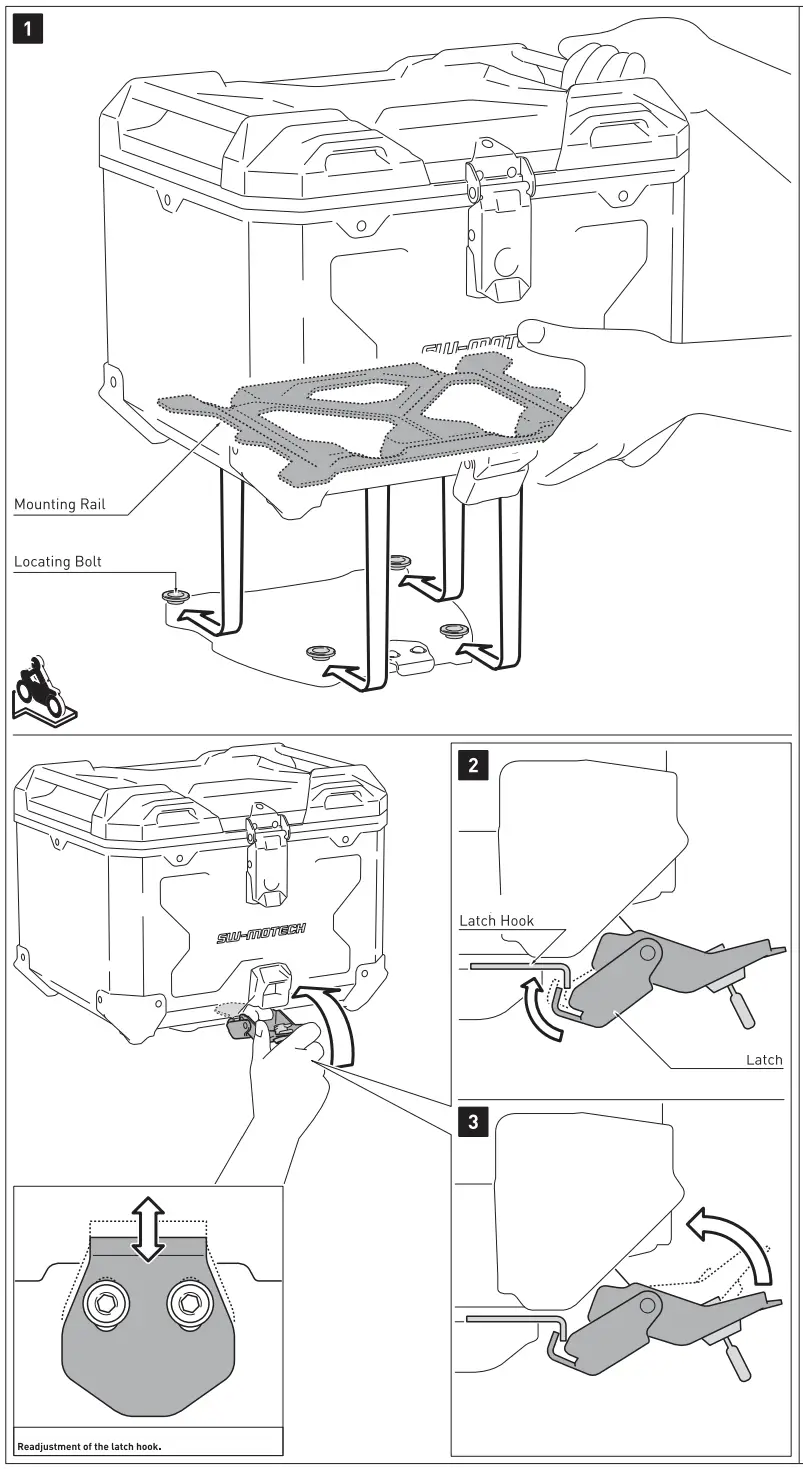 1

SW-MOTECH

Mounting Rail

Locating Bolt

SW-MOTECH

2

Latch Hook

Latch

3

Readjustment of the latch hook.