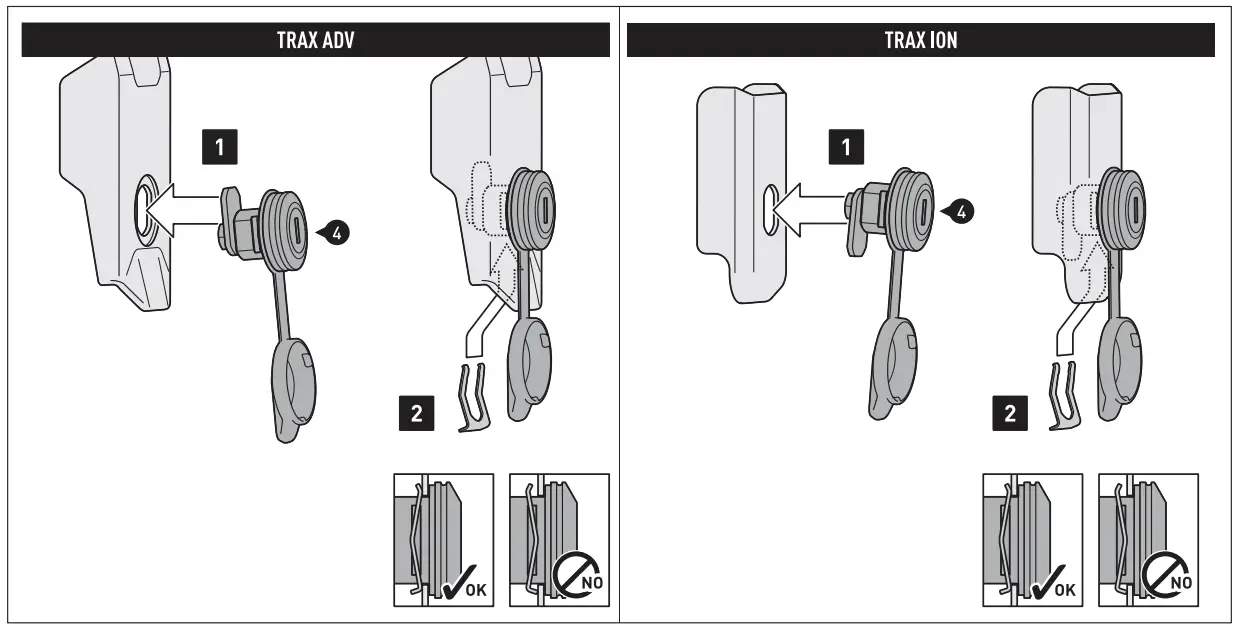 TRAX ADV

1

4

2

OK

NO

TRAX ION

1

4

2

OK

NO