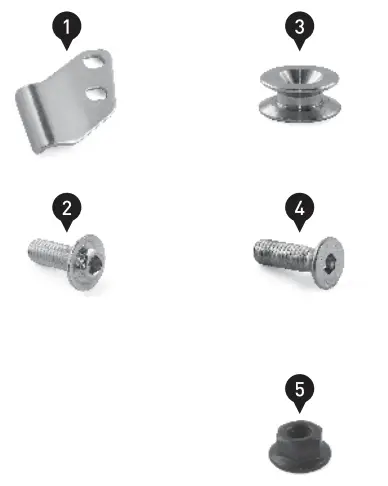 1

3

2

4

5