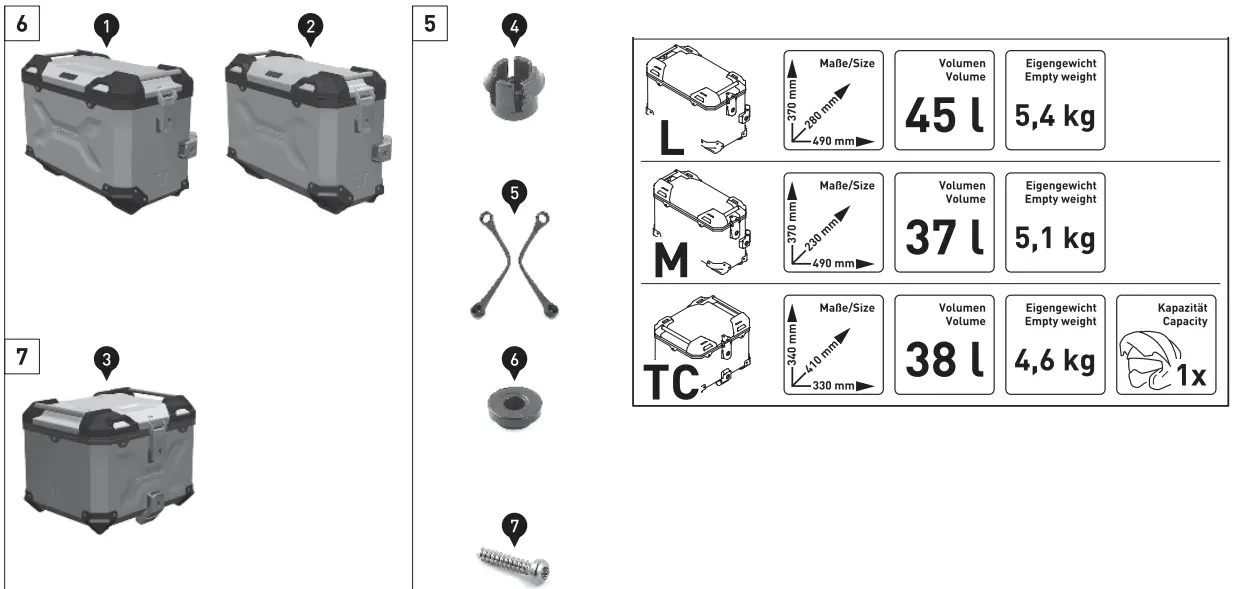 6

1

2

7

3

5

4

5

6

7

L

Maße/Size
370 mm
280 mm
490 mm

Volumen
Volume
45 l

Eigengewicht
Empty weight
5,4 kg

M

Maße/Size
370 mm
230 mm
490 mm

Volumen
Volume
37 l

Eigengewicht
Empty weight
5,1 kg

TC

Maße/Size
340 mm
410 mm
330 mm

Volumen
Volume
38 l

Eigengewicht
Empty weight
4,6 kg

Kapazität
Capacity
1x