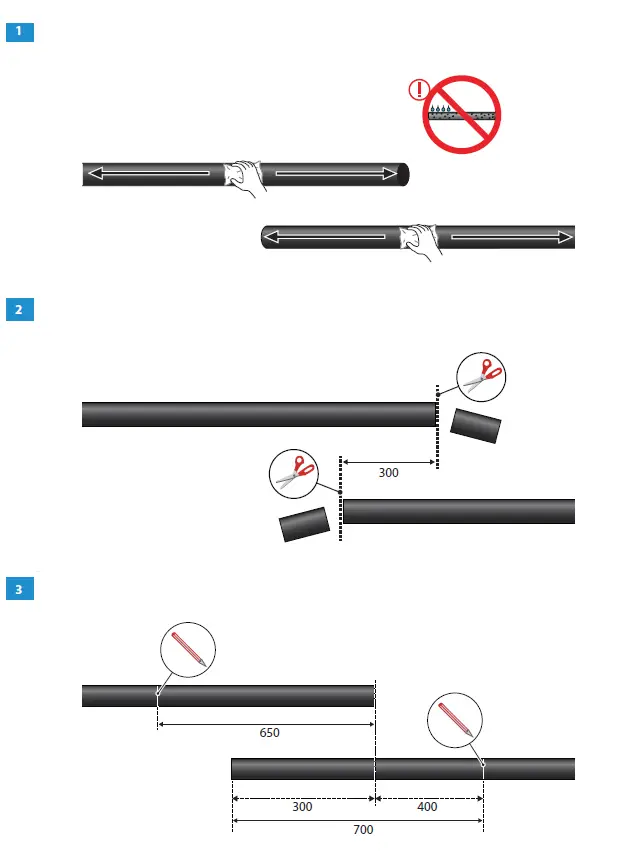 1

2

300

3

650

300

400

700