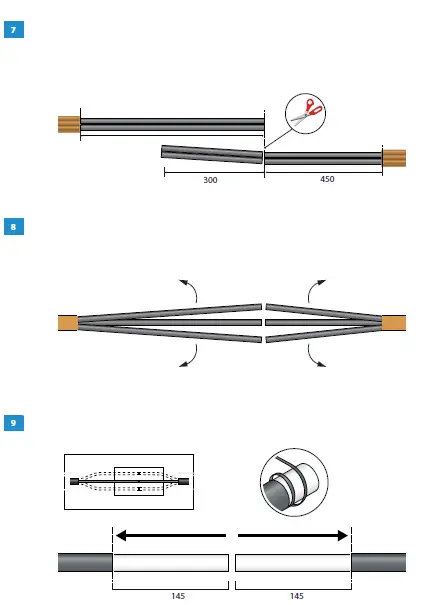 7

300

450

8

9

145

145