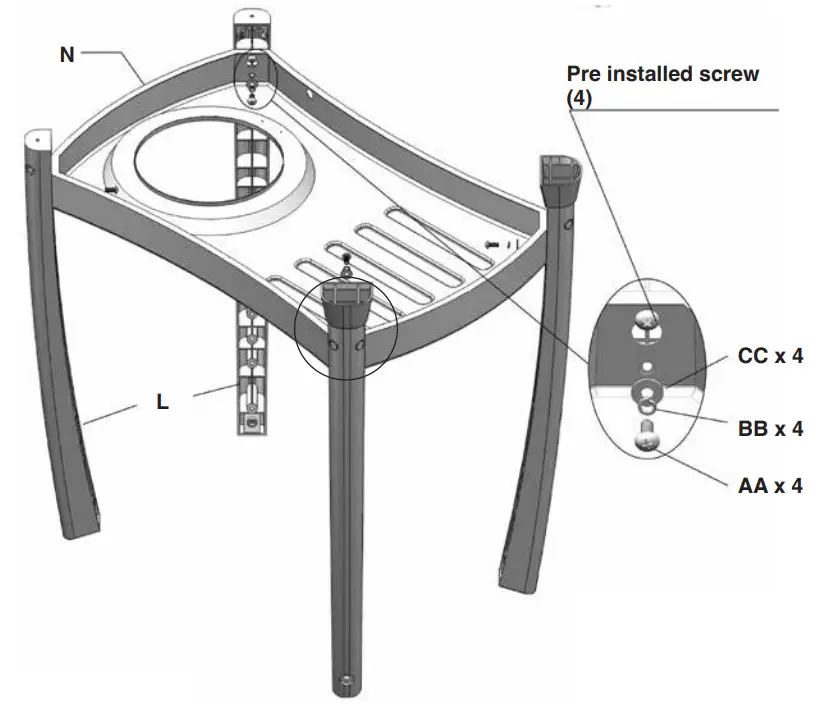 N

Pre installed screw (4)

CC x 4

BB x 4

AA x 4

L