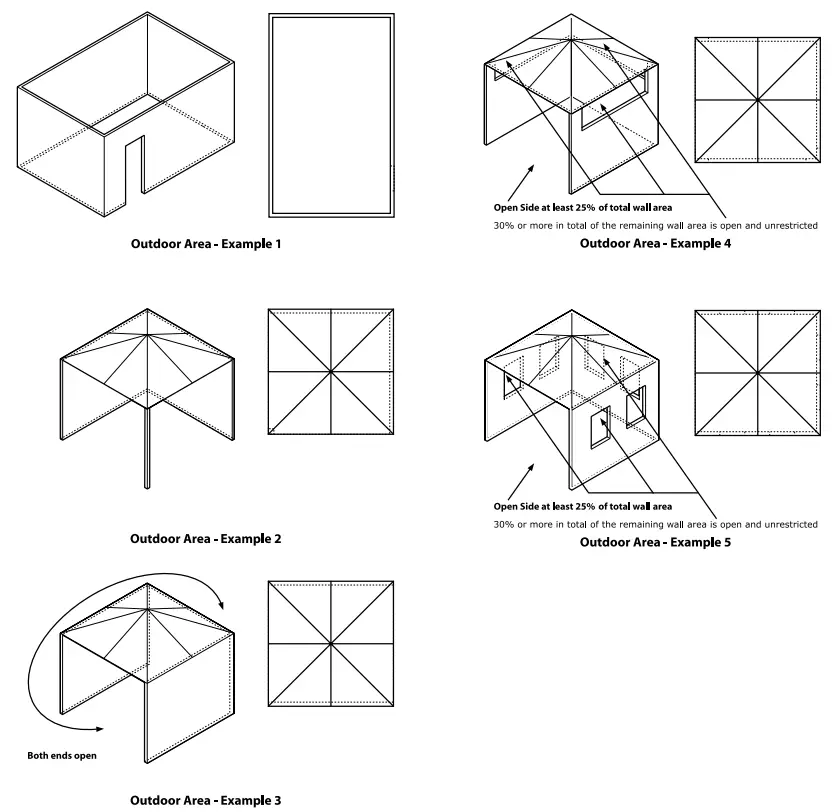 Outdoor Area - Example 1

Outdoor Area - Example 2

Both ends open

Outdoor Area - Example 3

Open Side at least 25% of total wall area

30% or more in total of the remaining wall area is open and unrestricted

Outdoor Area - Example 4

Open Side at least 25% of total wall area

30% or more in total of the remaining wall area is open and unrestricted

Outdoor Area - Example 5