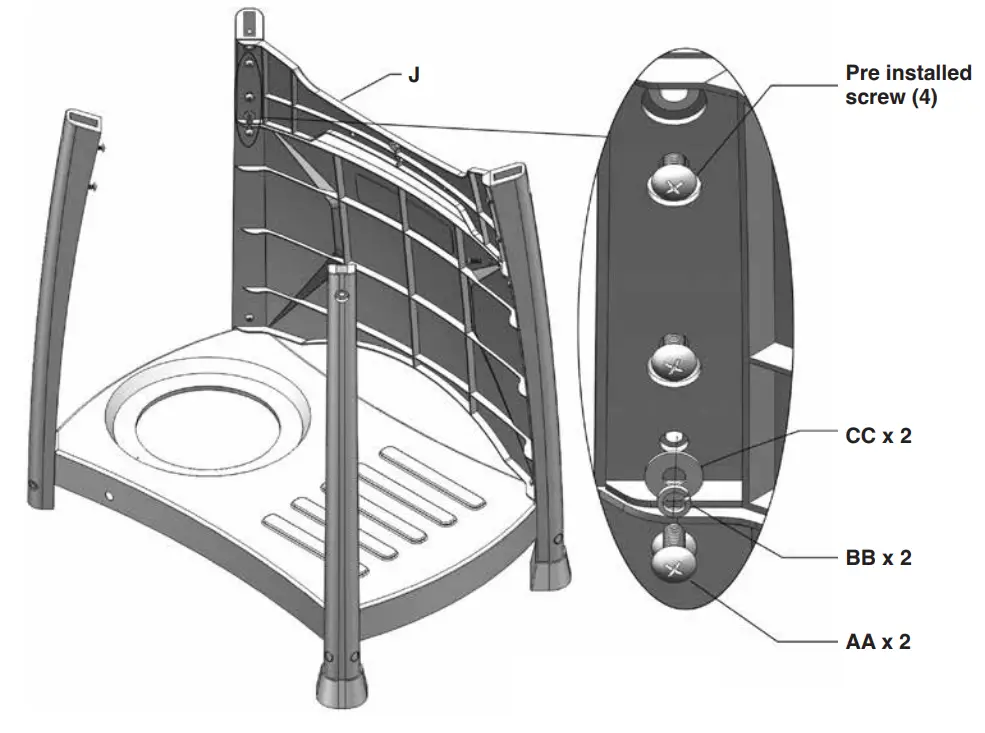 J

Pre installed screw (4)

CC x 2

BB x 2

AA x 2