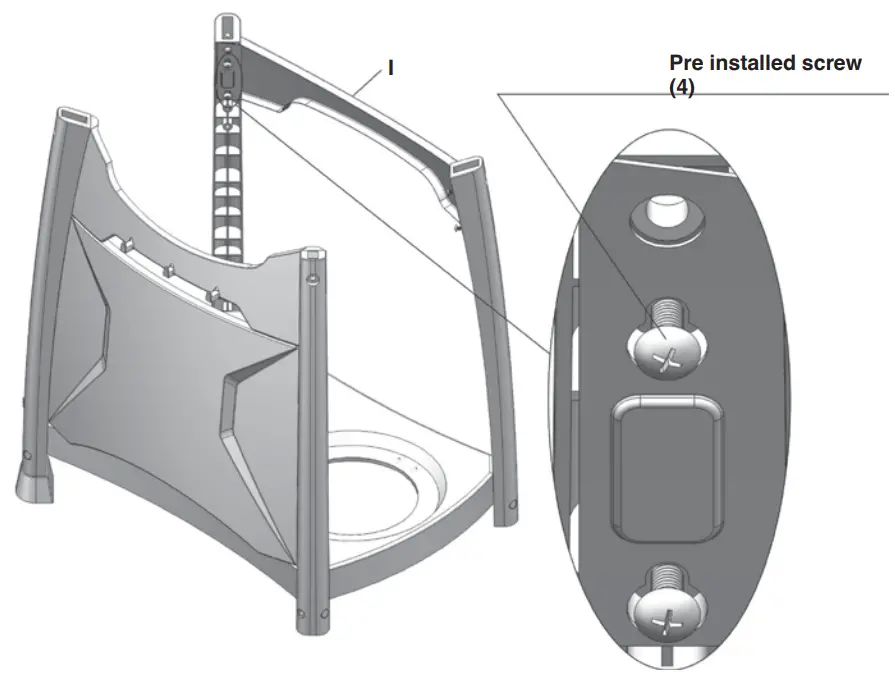 I

Pre installed screw (4)