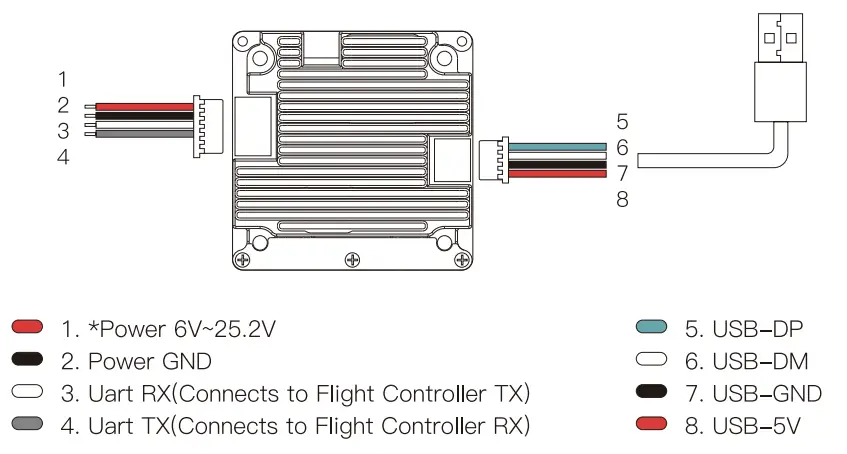 1
2
3
4

5
6
7
8

1. *Power 6V~25.2V
2. Power GND
3. Uart RX(Connects to Flight Controller TX)
4. Uart TX(Connects to Flight Controller RX)

5. USB-DP
6. USB-DM
7. USB-GND
8. USB-5V