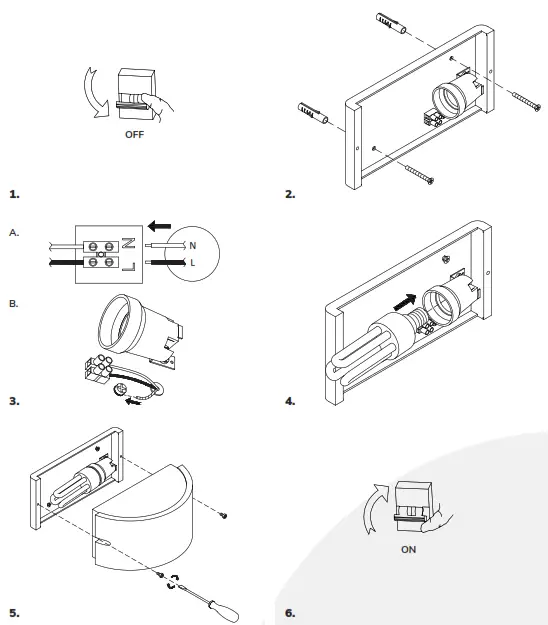 OFF

1.

2.

A.

N
L

N
L

B.

3.

4.

5.

ON

6.