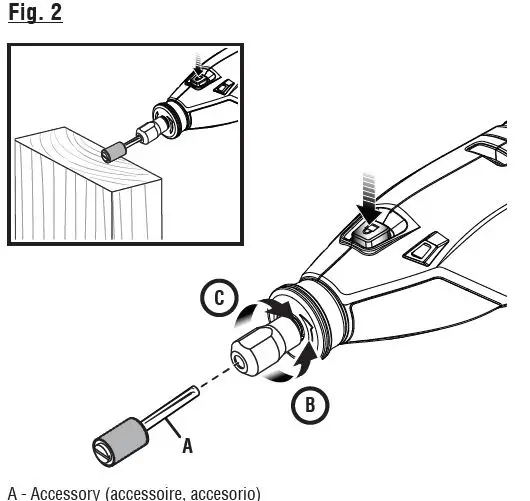 Fig. 2

C

B

A

A - Accessory (accessoire, accesorio)