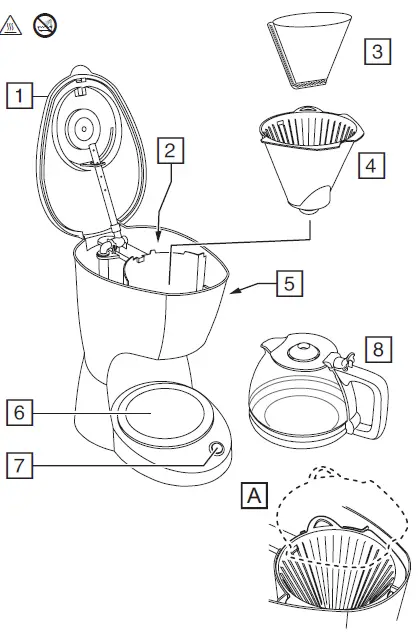 1

2

3

4

5

6

7

8

A