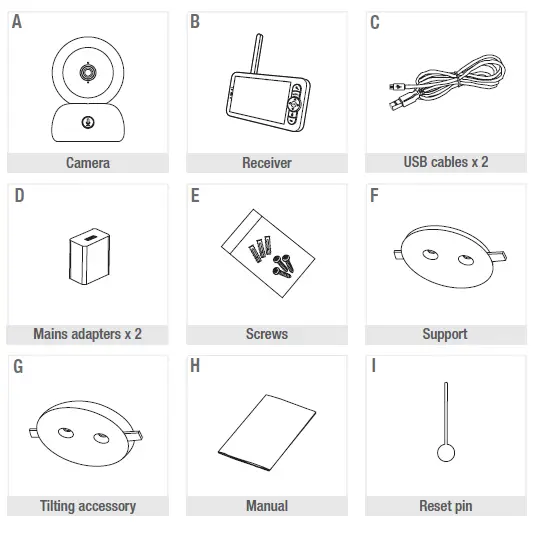 A
Camera

B
Receiver

C
USB cables x 2

D
Mains adapters x 2

E
Screws

F
Support

G
Tilting accessory

H
Manual

I
Reset pin