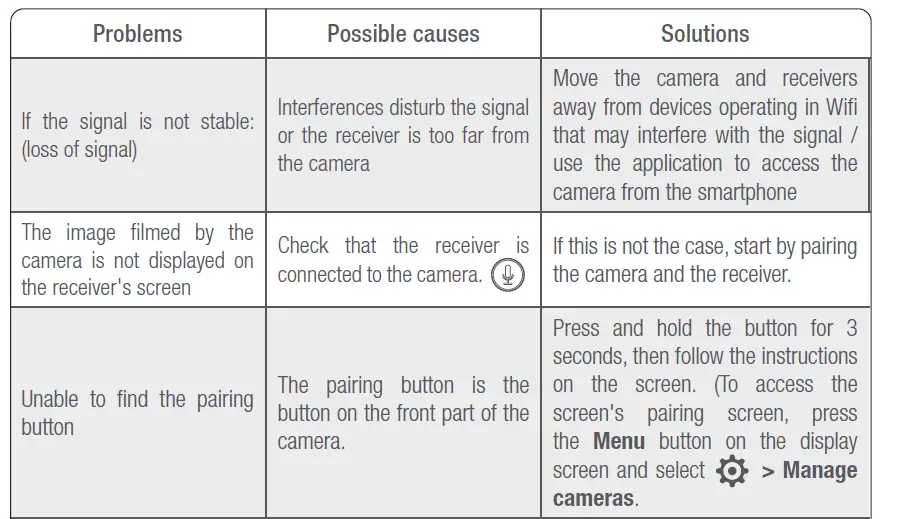 | Problems | Possible causes | Solutions |
|---|---|---|
| If the signal is not stable: (loss of signal) | Interferences disturb the signal or the receiver is too far from the camera | Move the camera and receivers away from devices operating in Wifi that may interfere with the signal / use the application to access the camera from the smartphone |
| The image filmed by the camera is not displayed on the receiver's screen | Check that the receiver is connected to the camera. | If this is not the case, start by pairing the camera and the receiver. |
| Unable to find the pairing button | The pairing button is the button on the front part of the camera. | Press and hold the button for 3 seconds, then follow the instructions on the screen. (To access the screen's pairing screen, press the **Menu** button on the display screen and select > **Manage cameras**. |