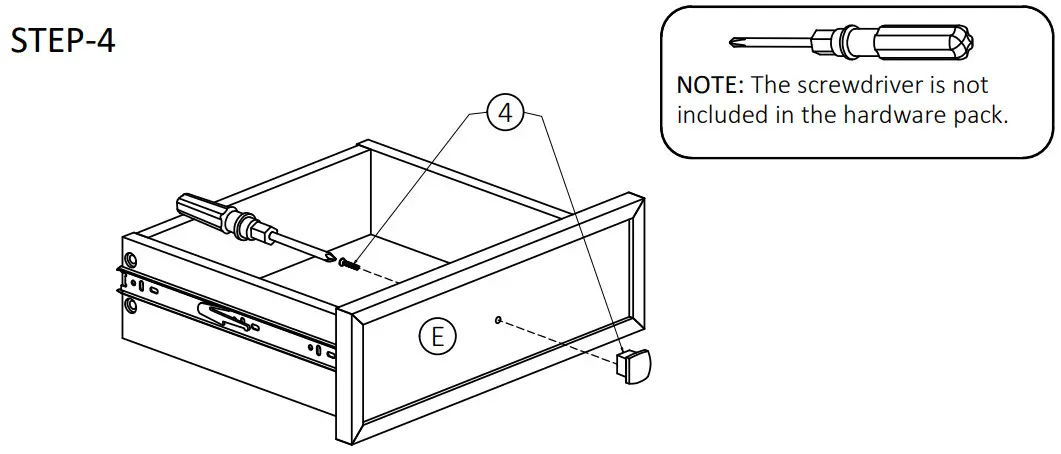 STEP-4

NOTE: The screwdriver is not included in the hardware pack.

4

E