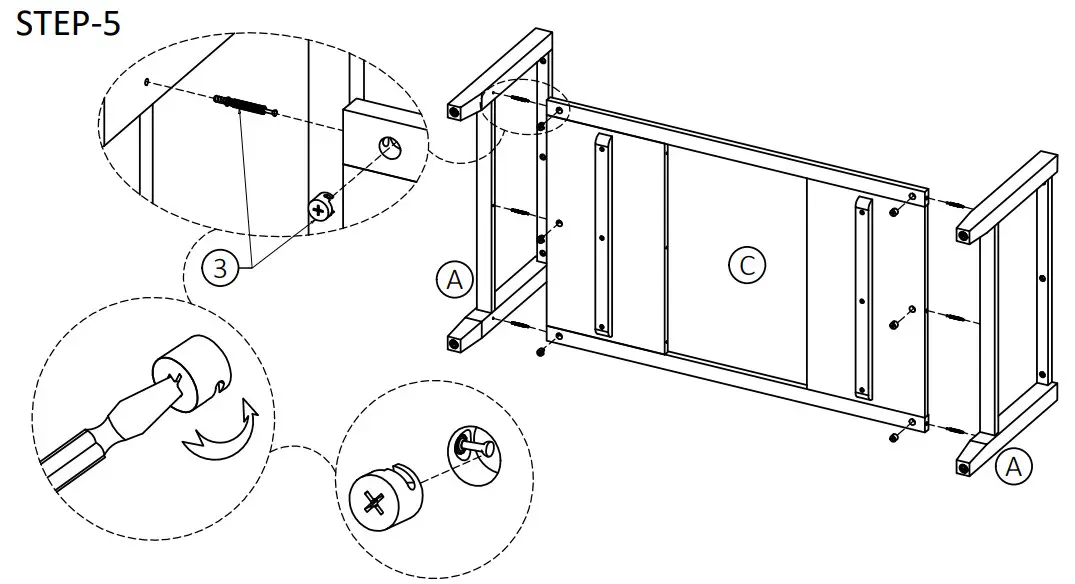 STEP-5

3

A

C

A