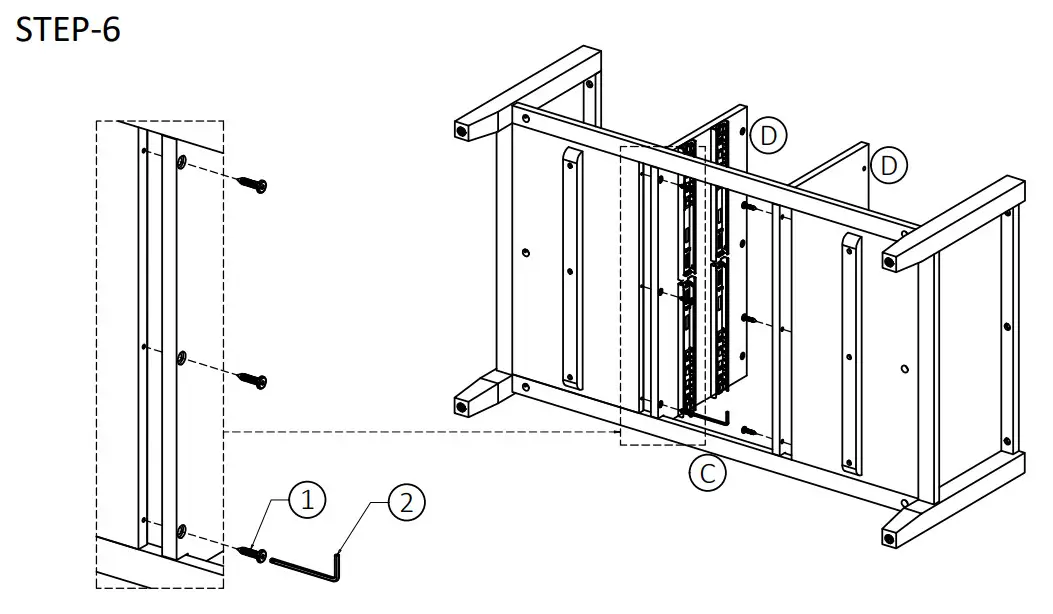 STEP-6

D

D

C

1

2