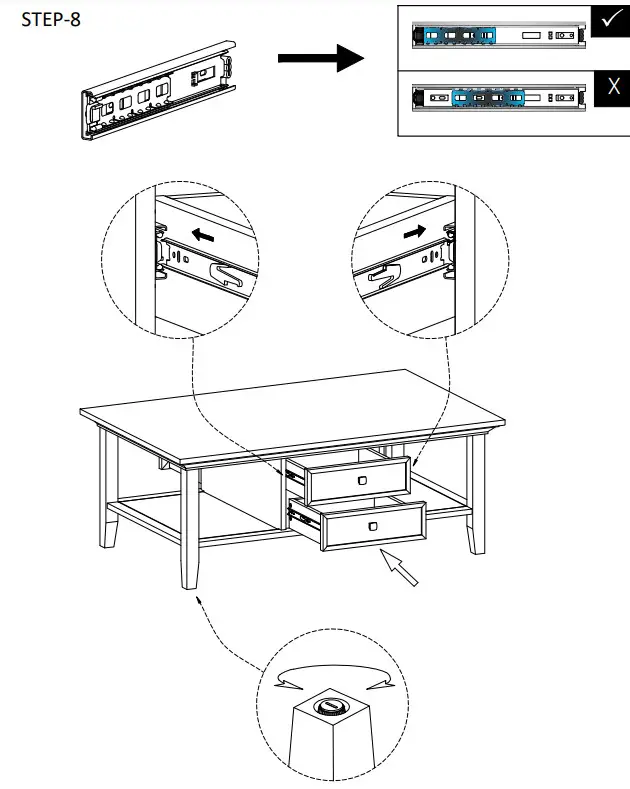 STEP-8

✓

X