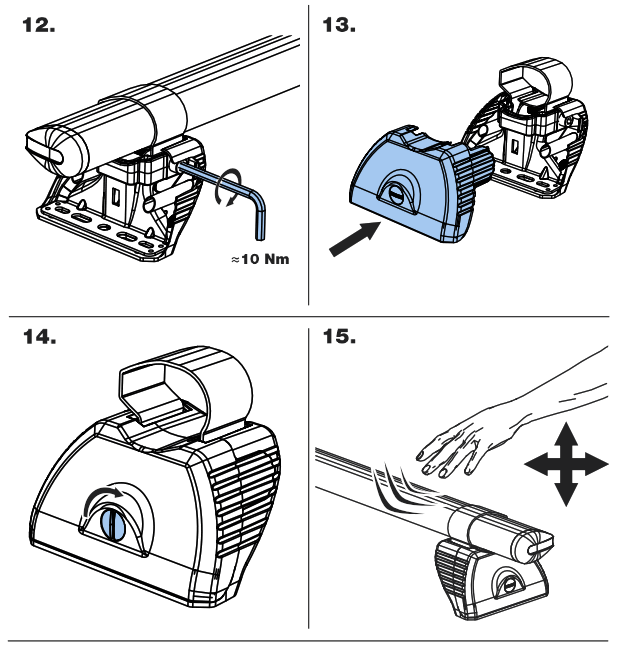 12.

≈10 Nm

13.

14.

15.