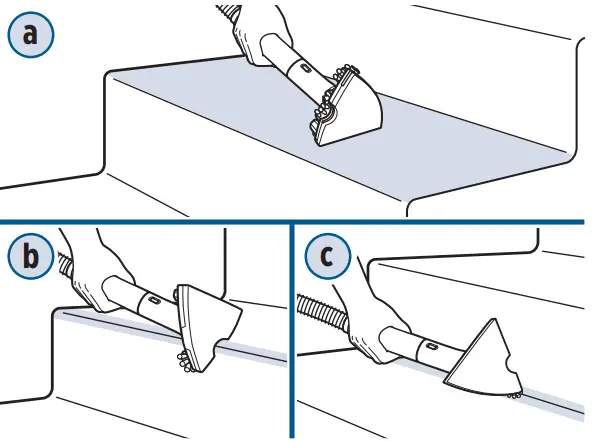 a

b

c