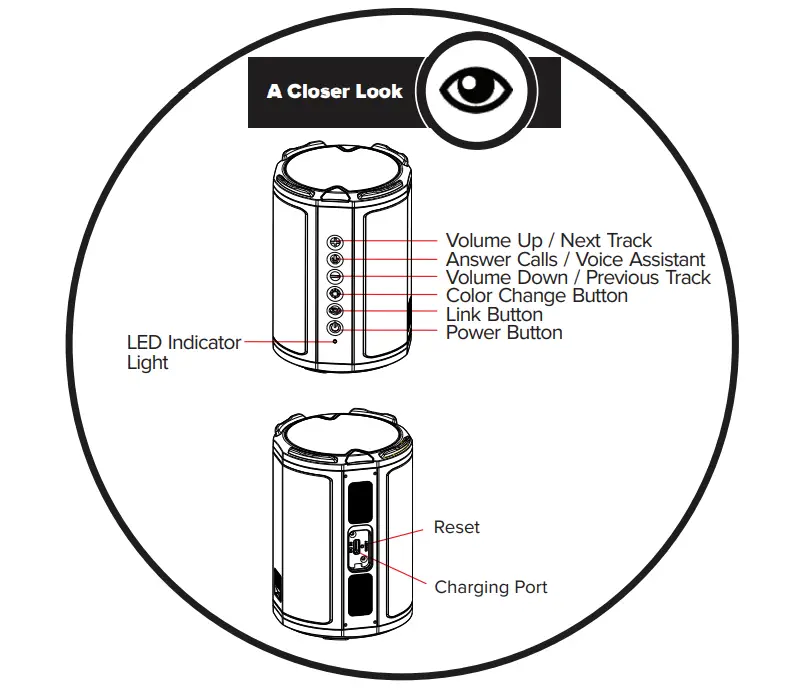 A Closer Look

Volume Up / Next Track
Answer Calls / Voice Assistant
Volume Down / Previous Track
Color Change Button
Link Button
Power Button
LED Indicator Light

Reset
Charging Port