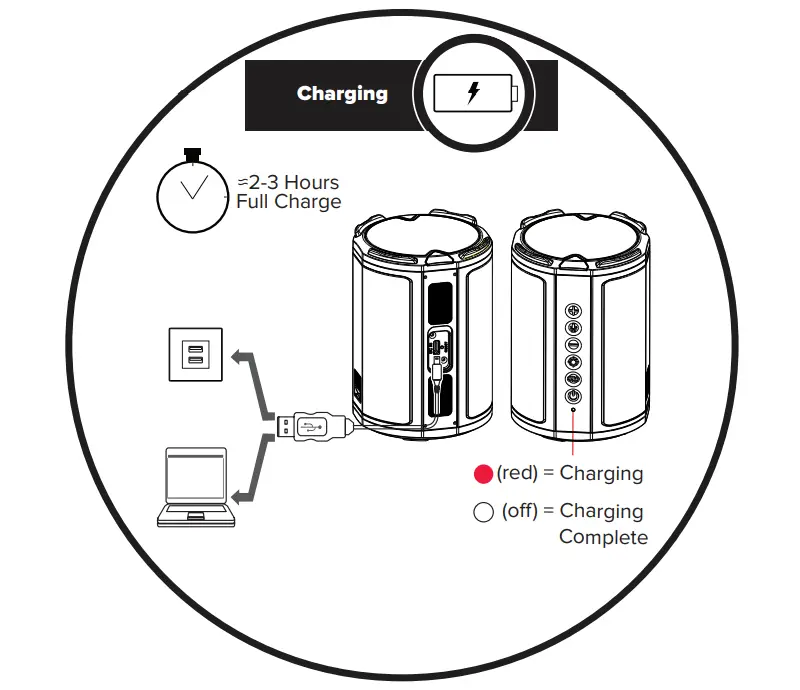 Charging

≈2-3 Hours
Full Charge

(red) = Charging

(off) = Charging Complete