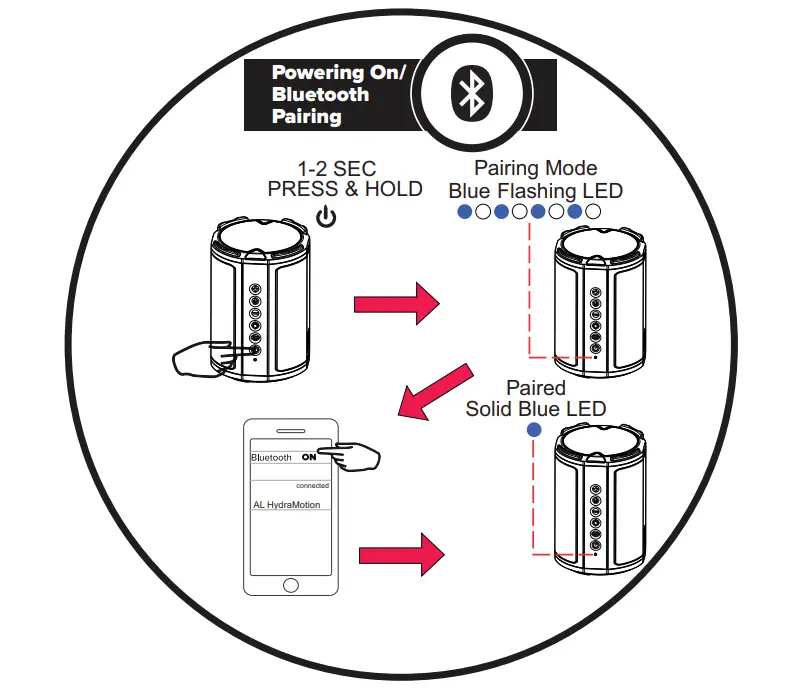 Powering On/ Bluetooth Pairing

1-2 SEC PRESS & HOLD

Pairing Mode Blue Flashing LED

Paired Solid Blue LED

Bluetooth ON

connected

AL HydraMotion