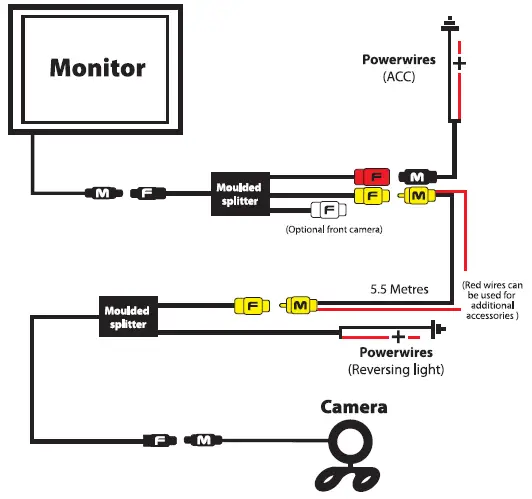 Monitor

Powerwires
(ACC)

+

M

F

Moulded splitter

F

M

F

M

F

(Optional front camera)

5.5 Metres

(Red wires can be used for additional accessories )

Moulded splitter

F

M

+

Powerwires
(Reversing light)

Camera

F

M