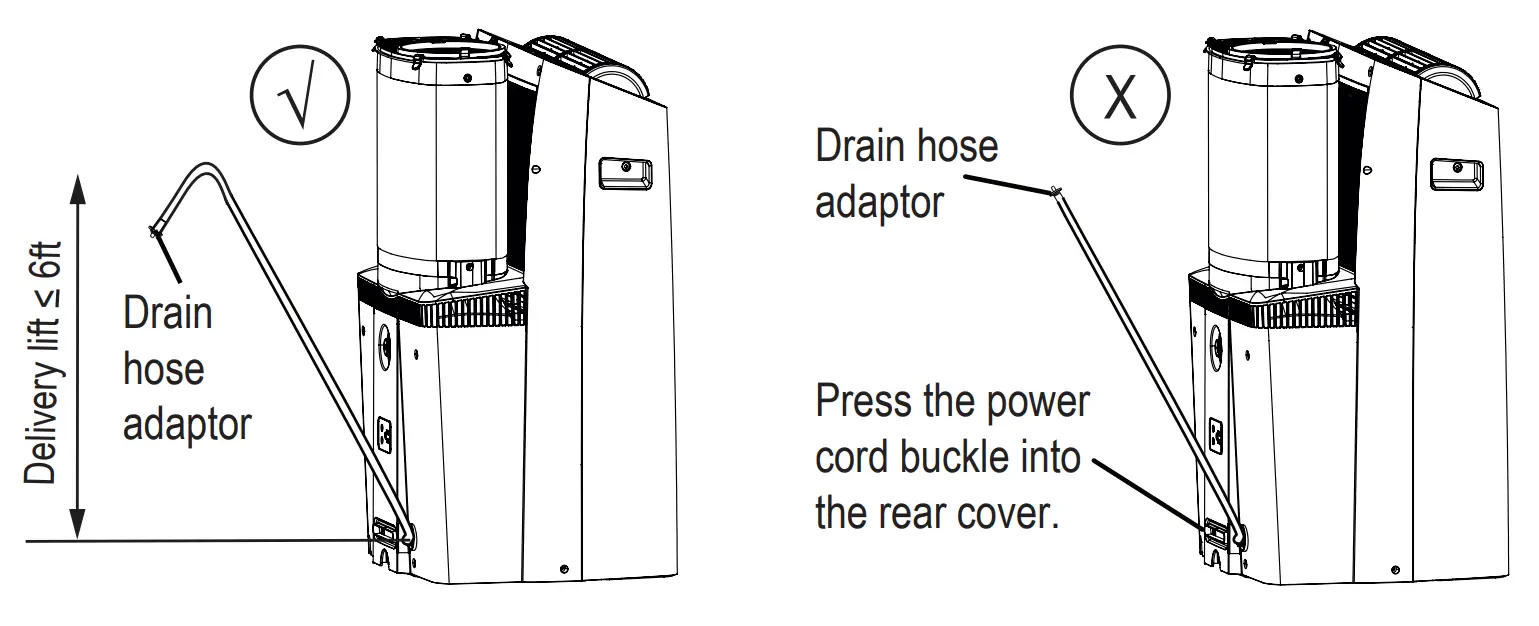 √

Delivery lift ≤ 6ft

Drain hose adaptor

X

Drain hose adaptor

Press the power cord buckle into the rear cover.