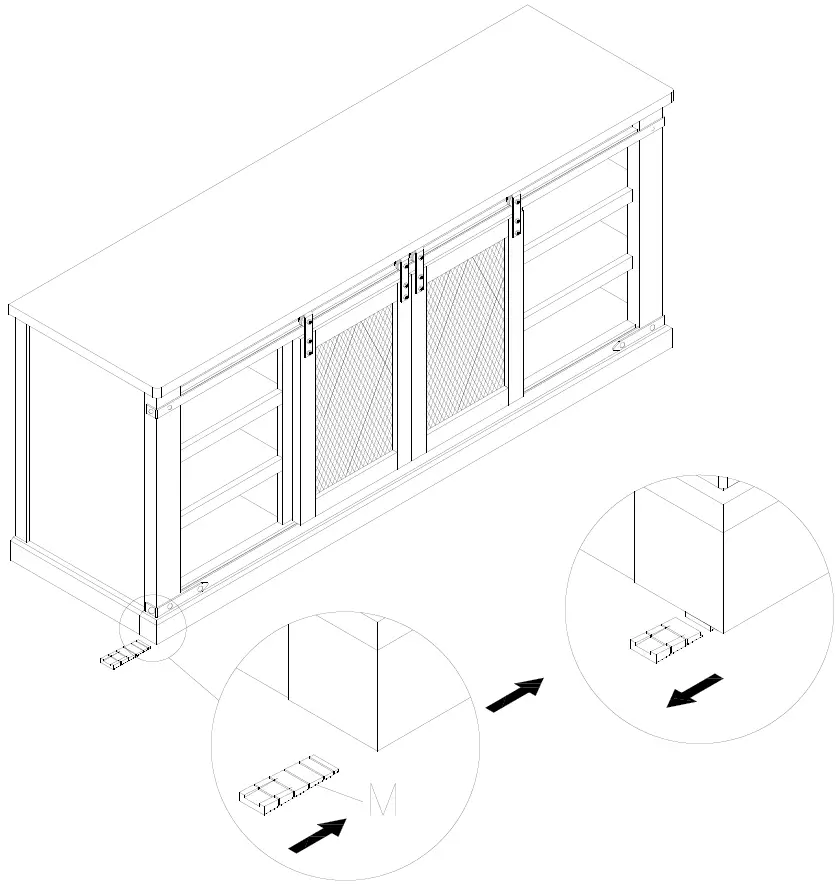 M