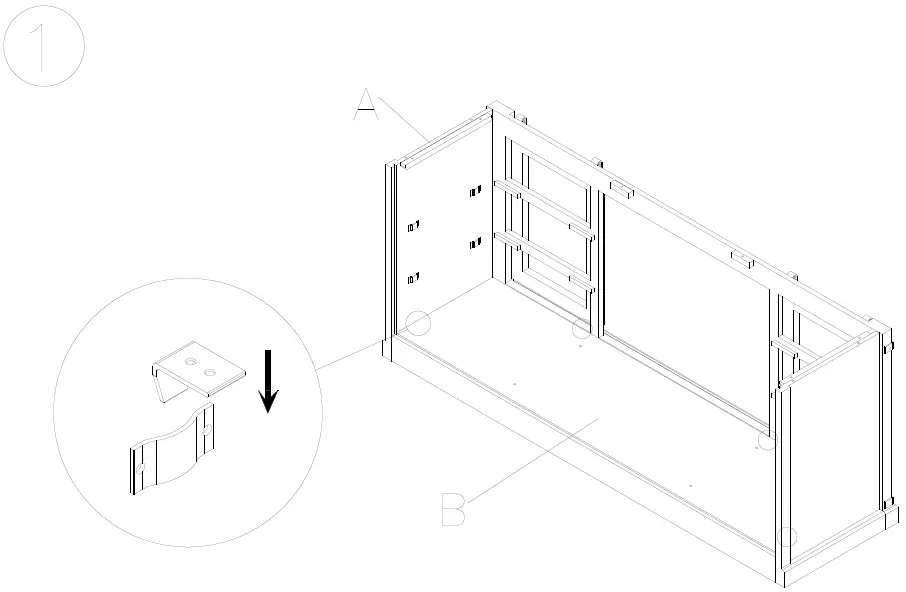 1

A

B