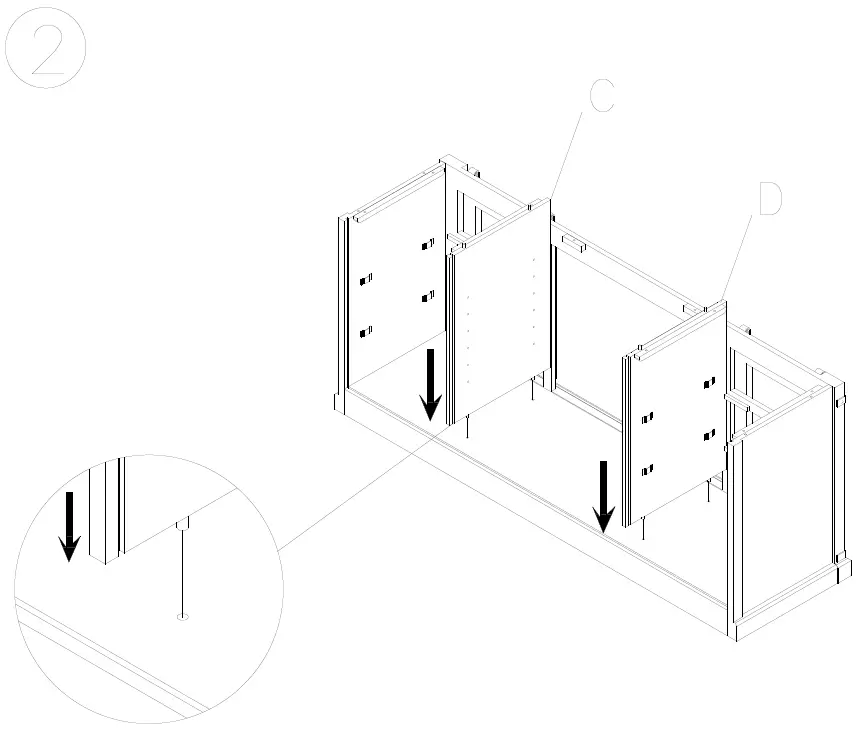 2

C

D