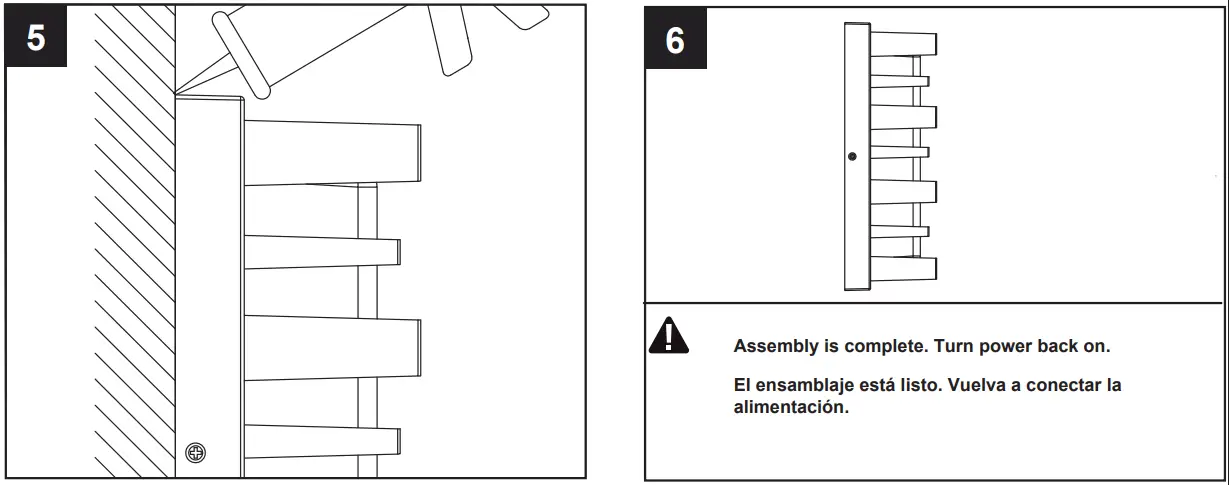 5

6

Assembly is complete. Turn power back on.

El ensamblaje está listo. Vuelva a conectar la alimentación.