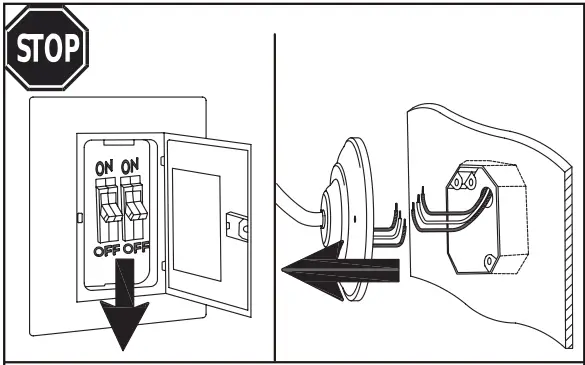 STOP

ON ON

OFF OFF