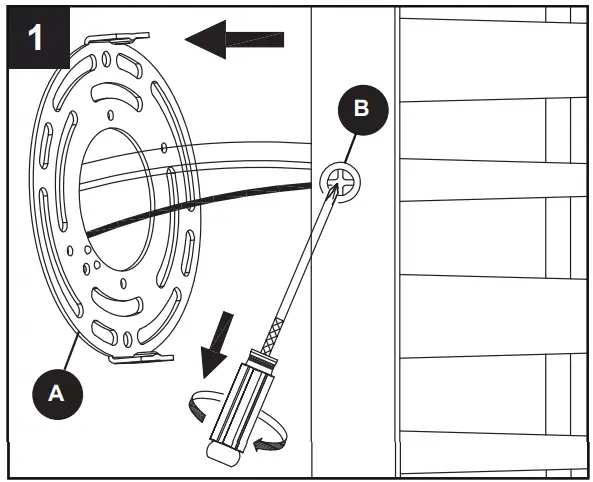 1

B

A