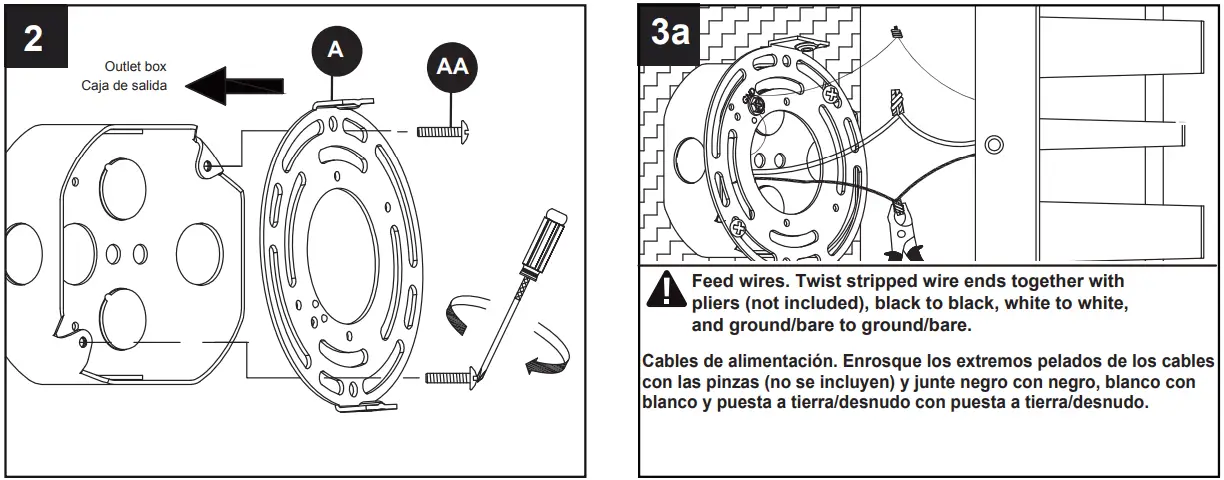 2

Outlet box
Caja de salida

A

AA

3a

Feed wires. Twist stripped wire ends together with pliers (not included), black to black, white to white, and ground/bare to ground/bare.

Cables de alimentación. Enrosque los extremos pelados de los cables con las pinzas (no se incluyen) y junte negro con negro, blanco con blanco y puesta a tierra/desnudo con puesta a tierra/desnudo.