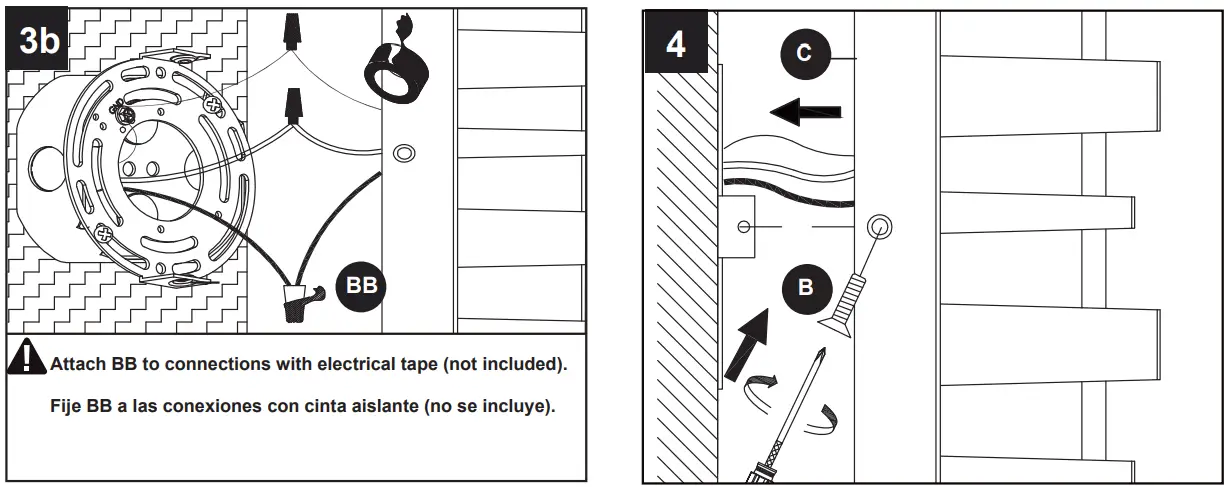 3b

BB

Attach BB to connections with electrical tape (not included).

Fije BB a las conexiones con cinta aislante (no se incluye).

4

C

B